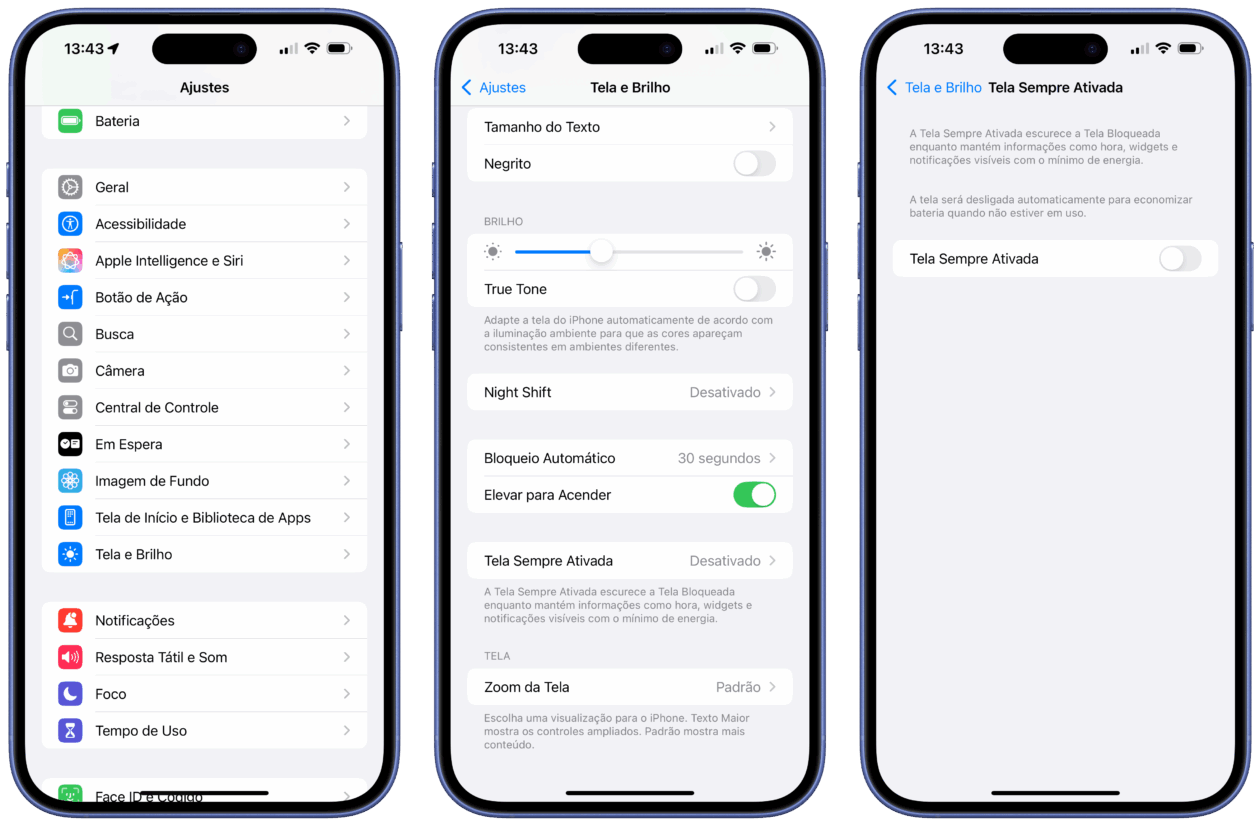 13:43

Ajustes

Bateria

Geral
Acessibilidade
Apple Intelligence e Siri
Botão de Ação
Busca
Câmera
Central de Controle
Em Espera
Imagem de Fundo
Tela de Início e Biblioteca de Apps
Tela e Brilho

Notificações
Resposta Tátil e Som
Foco
Tempo de Uso

Face ID e Código

13:43

Ajustes Tela e Brilho

Tamanho do Texto
Negrito

BRILHO

True Tone

Adapte a tela do iPhone automaticamente de acordo com a iluminação ambiente para que as cores apareçam consistentes em ambientes diferentes.

Night Shift Desativado

Bloqueio Automático 30 segundos
Elevar para Acender

Tela Sempre Ativada Desativado

A Tela Sempre Ativada escurece a Tela Bloqueada enquanto mantém informações como hora, widgets e notificações visíveis com o mínimo de energia.

TELA

Zoom da Tela Padrão

Escolha uma visualização para o iPhone. Texto Maior mostra os controles ampliados. Padrão mostra mais conteúdo.

13:43

Tela e Brilho Tela Sempre Ativada

A Tela Sempre Ativada escurece a Tela Bloqueada enquanto mantém informações como hora, widgets e notificações visíveis com o mínimo de energia.

A tela será desligada automaticamente para economizar bateria quando não estiver em uso.

Tela Sempre Ativada