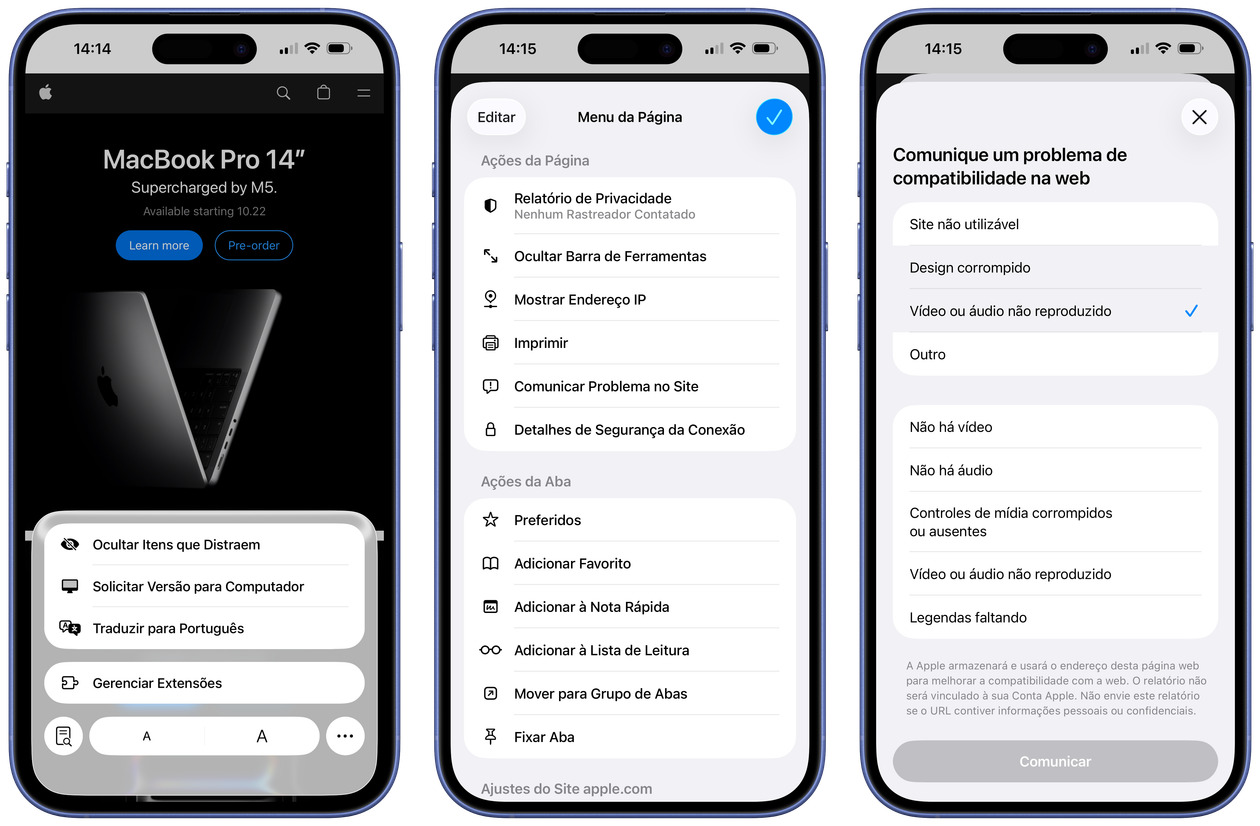 14:14

MacBook Pro 14″
Supercharged by M5.
Available starting 10.22
Learn more
Pre-order

Ocultar Itens que Distraem
Solicitar Versão para Computador
Traduzir para Português
Gerenciar Extensões
A
A

14:15

Editar
Menu da Página
Ações da Página
Relatório de Privacidade
Nenhum Rastreador Contatado
Ocultar Barra de Ferramentas
Mostrar Endereço IP
Imprimir
Comunicar Problema no Site
Detalhes de Segurança da Conexão
Ações da Aba
Preferidos
Adicionar Favorito
Adicionar à Nota Rápida
Adicionar à Lista de Leitura
Mover para Grupo de Abas
Fixar Aba
Ajustes do Site apple.com

14:15

Comunique um problema de compatibilidade na web
Site não utilizável
Design corrompido
Vídeo ou áudio não reproduzido
Outro
Não há vídeo
Não há áudio
Controles de mídia corrompidos ou ausentes
Vídeo ou áudio não reproduzido
Legendas faltando
A Apple armazenará e usará o endereço desta página web para melhorar a compatibilidade com a web. O relatório não será vinculado à sua Conta Apple. Não envie este relatório se o URL contiver informações pessoais ou confidenciais.
Comunicar